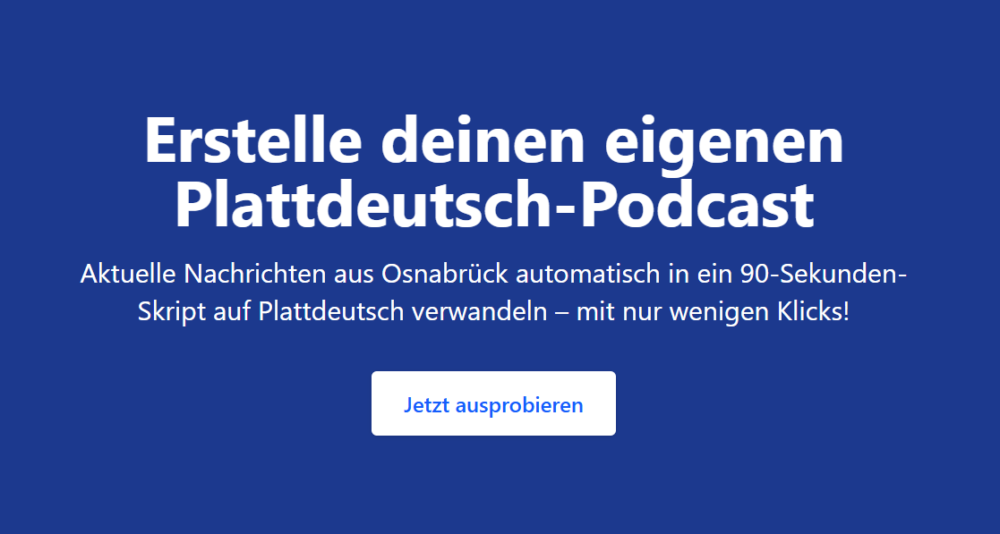 Erstelle deinen eigenen Plattdeutsch-Podcast

Aktuelle Nachrichten aus Osnabrück automatisch in ein 90-Sekunden-Skript auf Plattdeutsch verwandeln – mit nur wenigen Klicks!

Jetzt ausprobieren